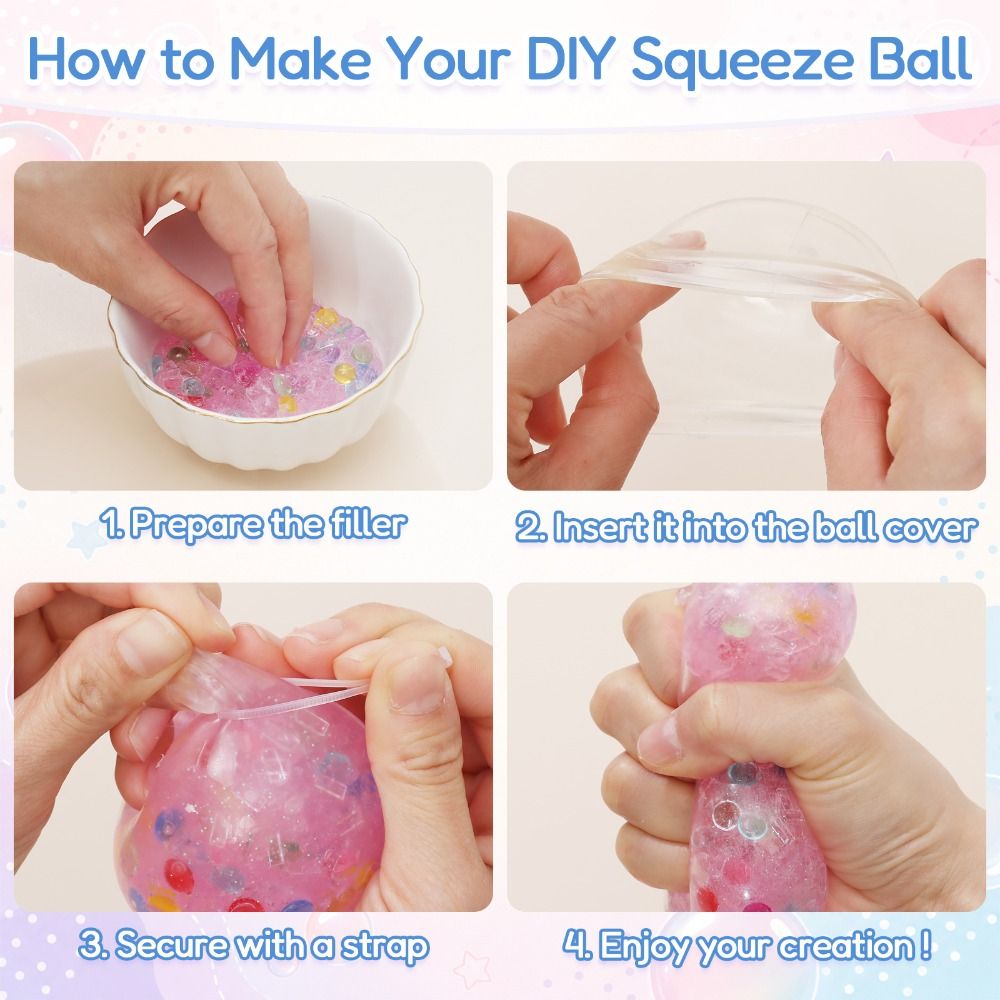 How to Make Your DIY Squeeze Ball

1. Prepare the filler

2. Insert it into the ball cover

3. Secure with a strap

4. Enjoy your creation !